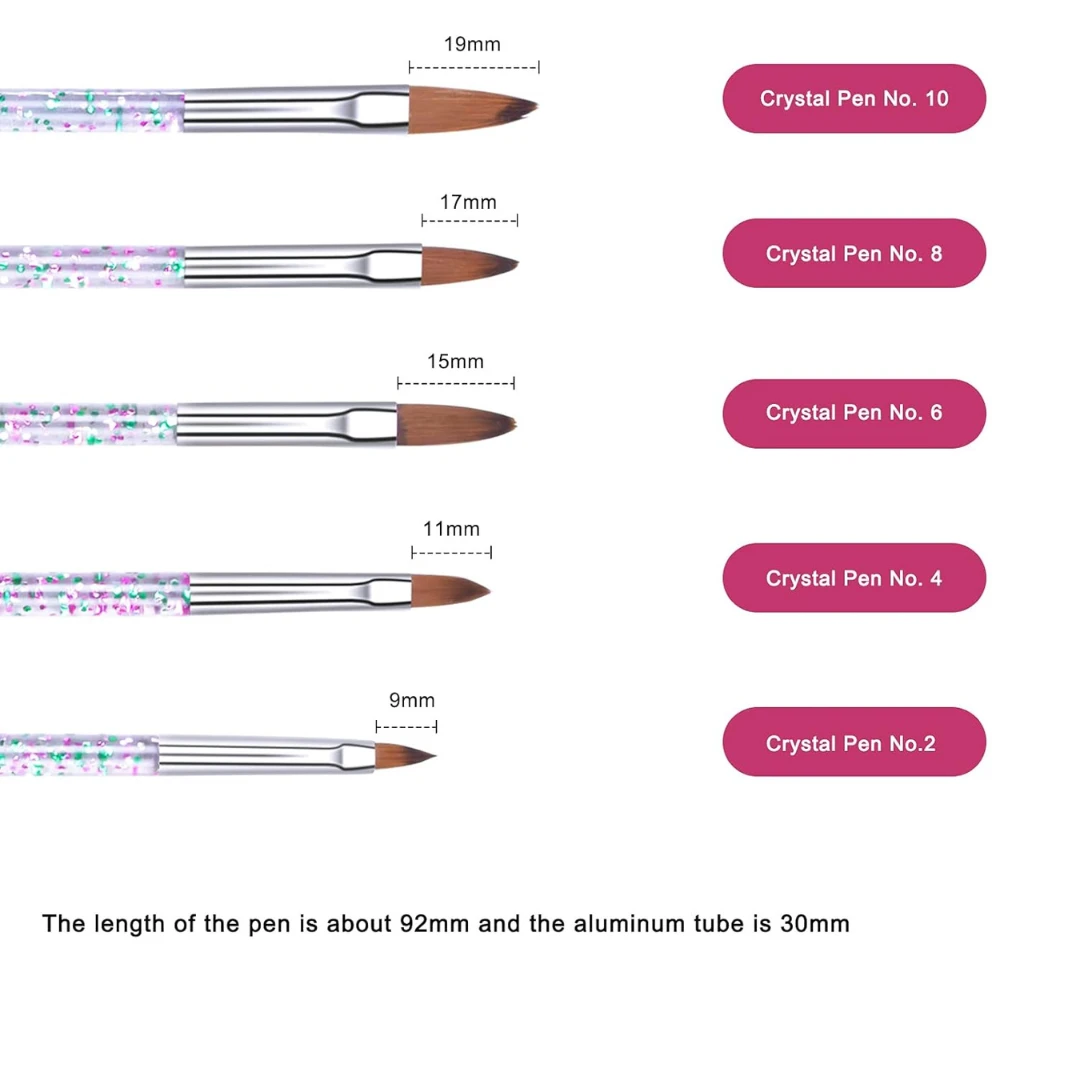 19mm

Crystal Pen No. 10

17mm

Crystal Pen No. 8

15mm

Crystal Pen No. 6

11mm

Crystal Pen No. 4

9mm

Crystal Pen No.2

The length of the pen is about 92mm and the aluminum tube is 30mm