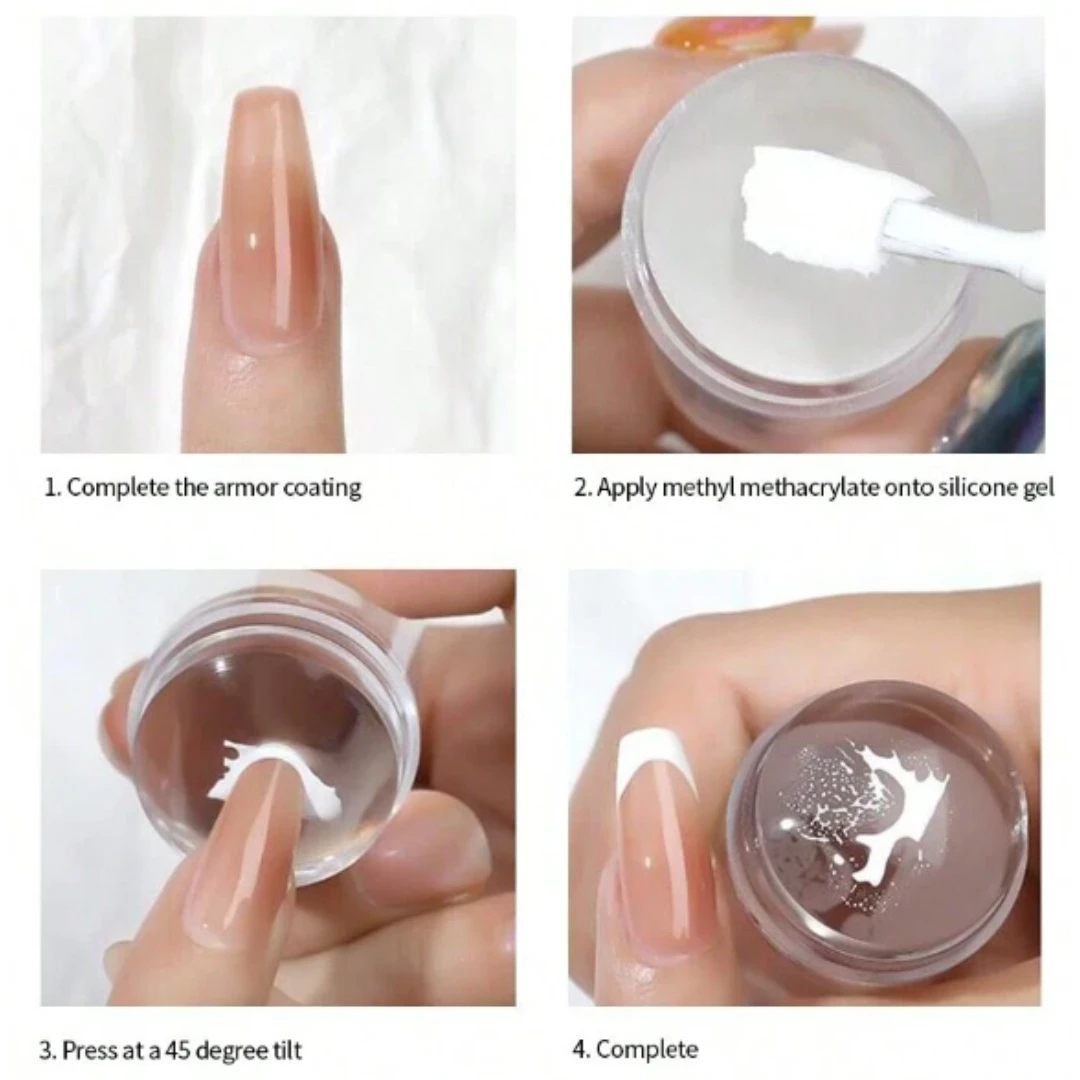 1. Complete the armor coating

2. Apply methyl methacrylate onto silicone gel

3. Press at a 45 degree tilt

4. Complete