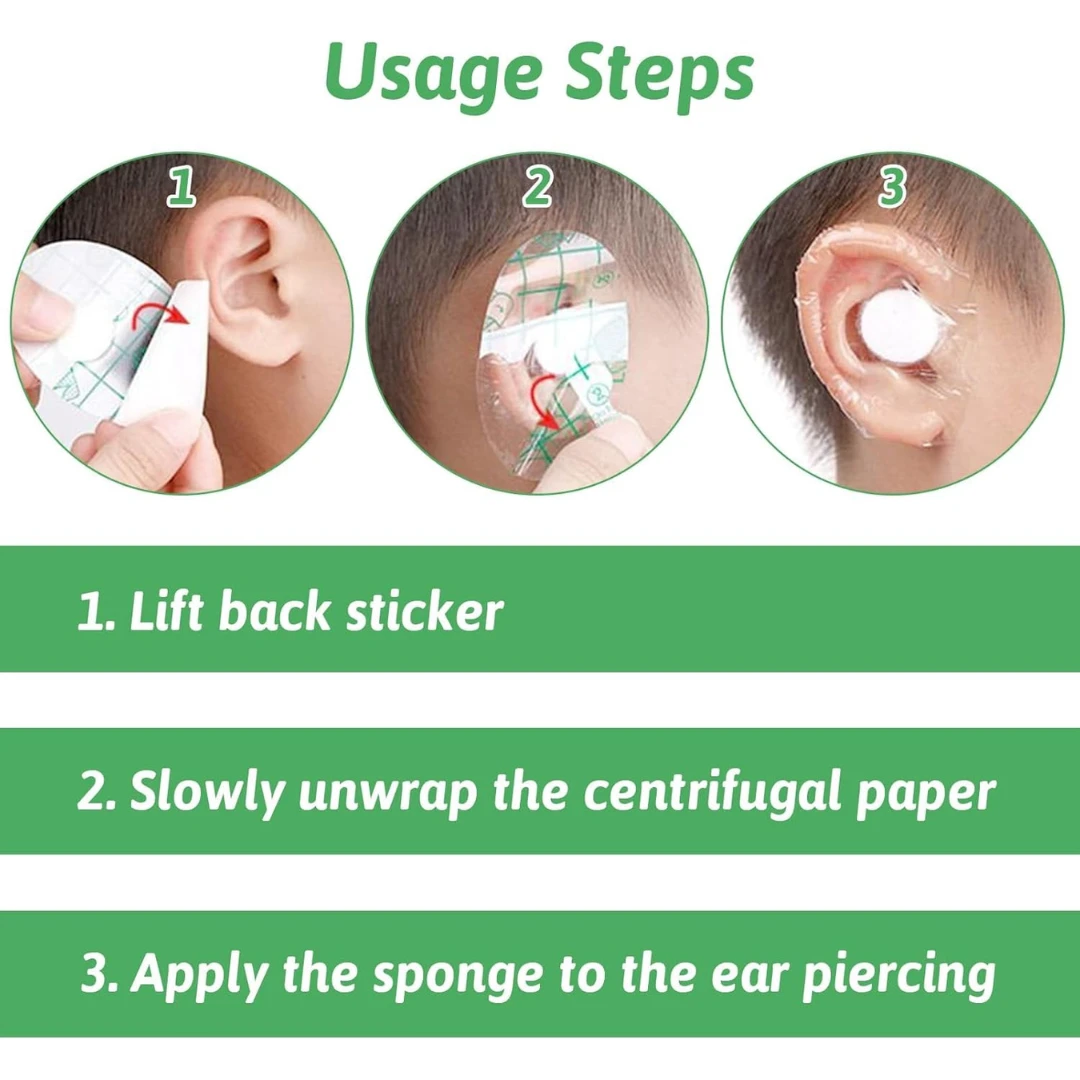 Usage Steps

1

2

3

1. Lift back sticker

2. Slowly unwrap the centrifugal paper

3. Apply the sponge to the ear piercing