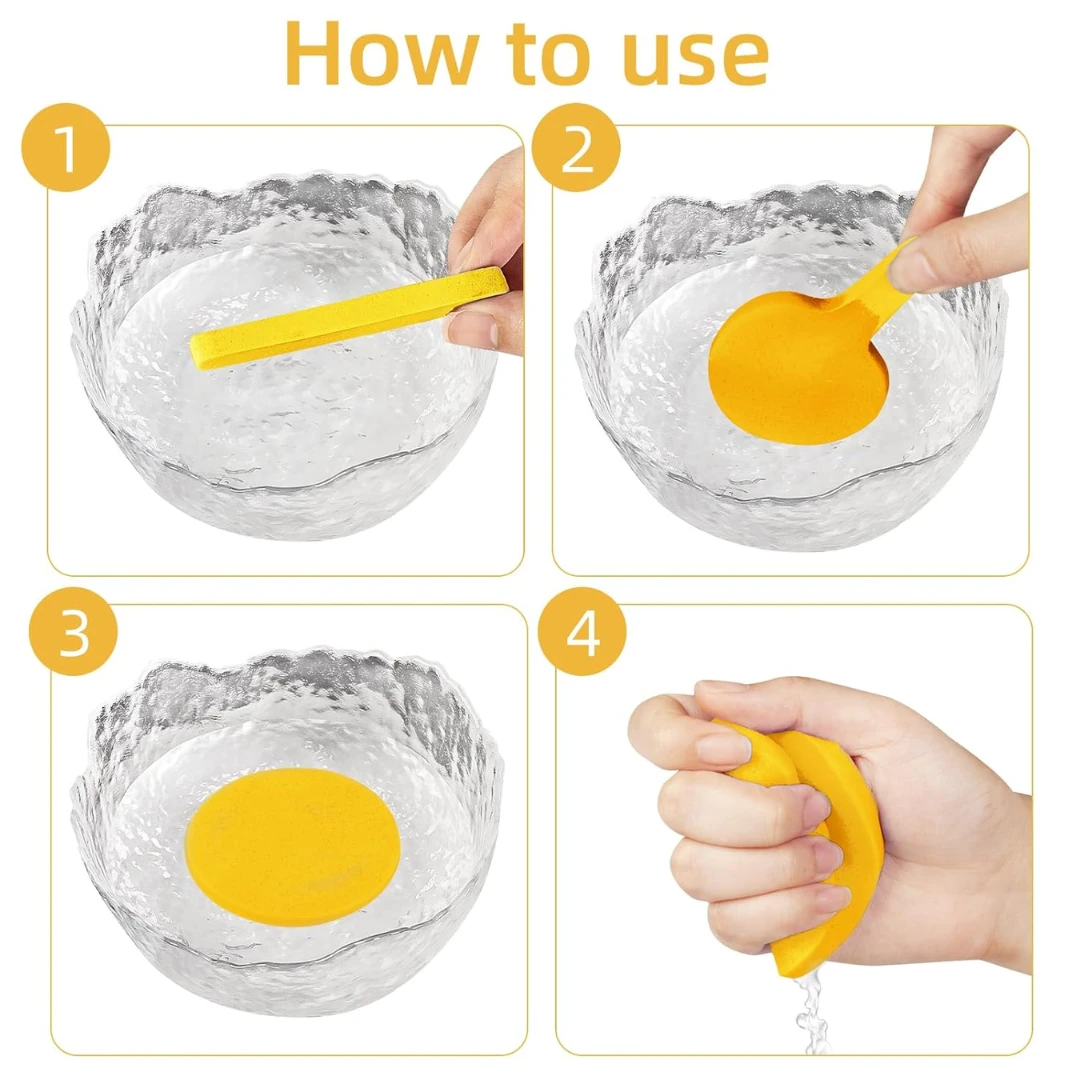 How to use

1

2

3

4