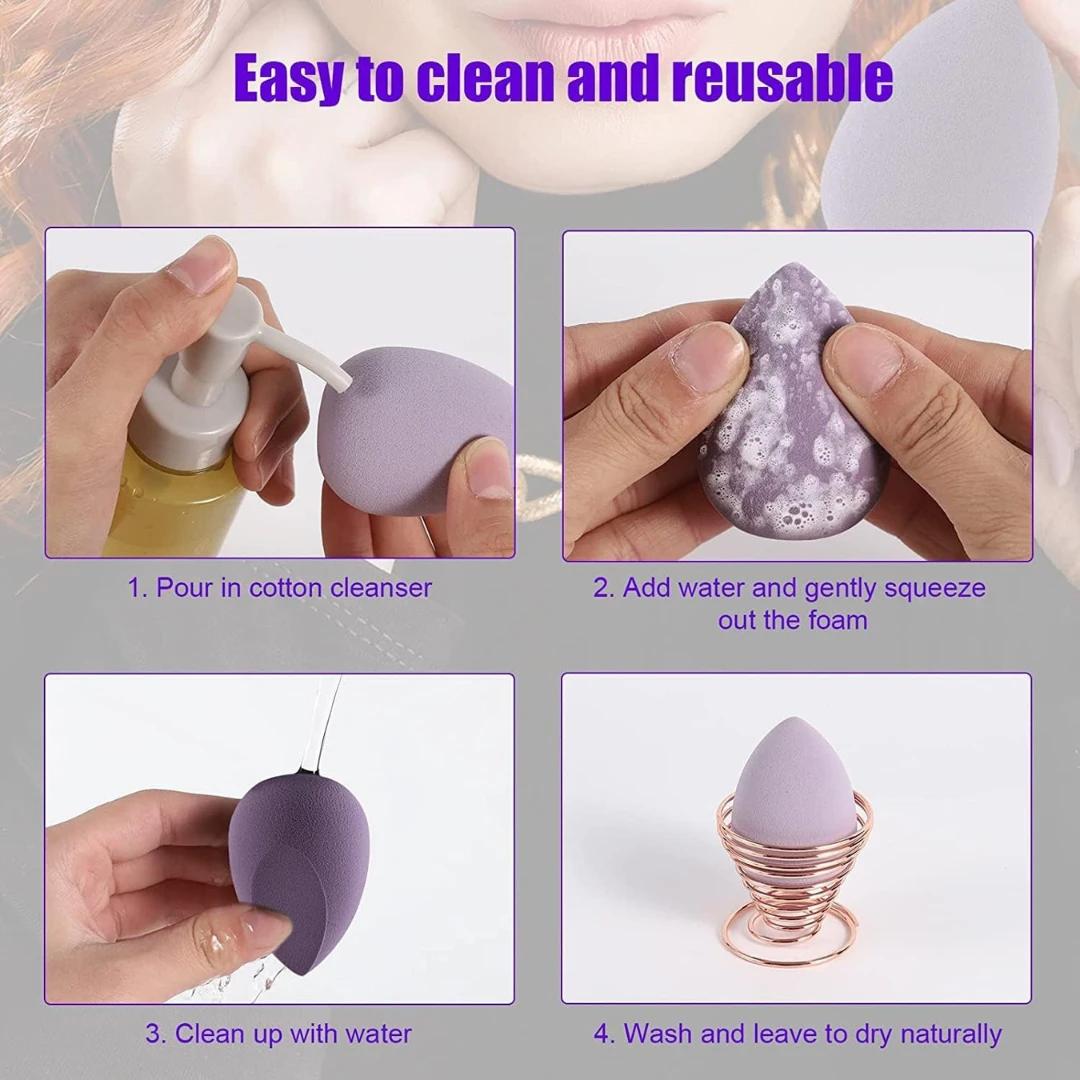 Easy to clean and reusable

1. Pour in cotton cleanser

2. Add water and gently squeeze out the foam

3. Clean up with water

4. Wash and leave to dry naturally