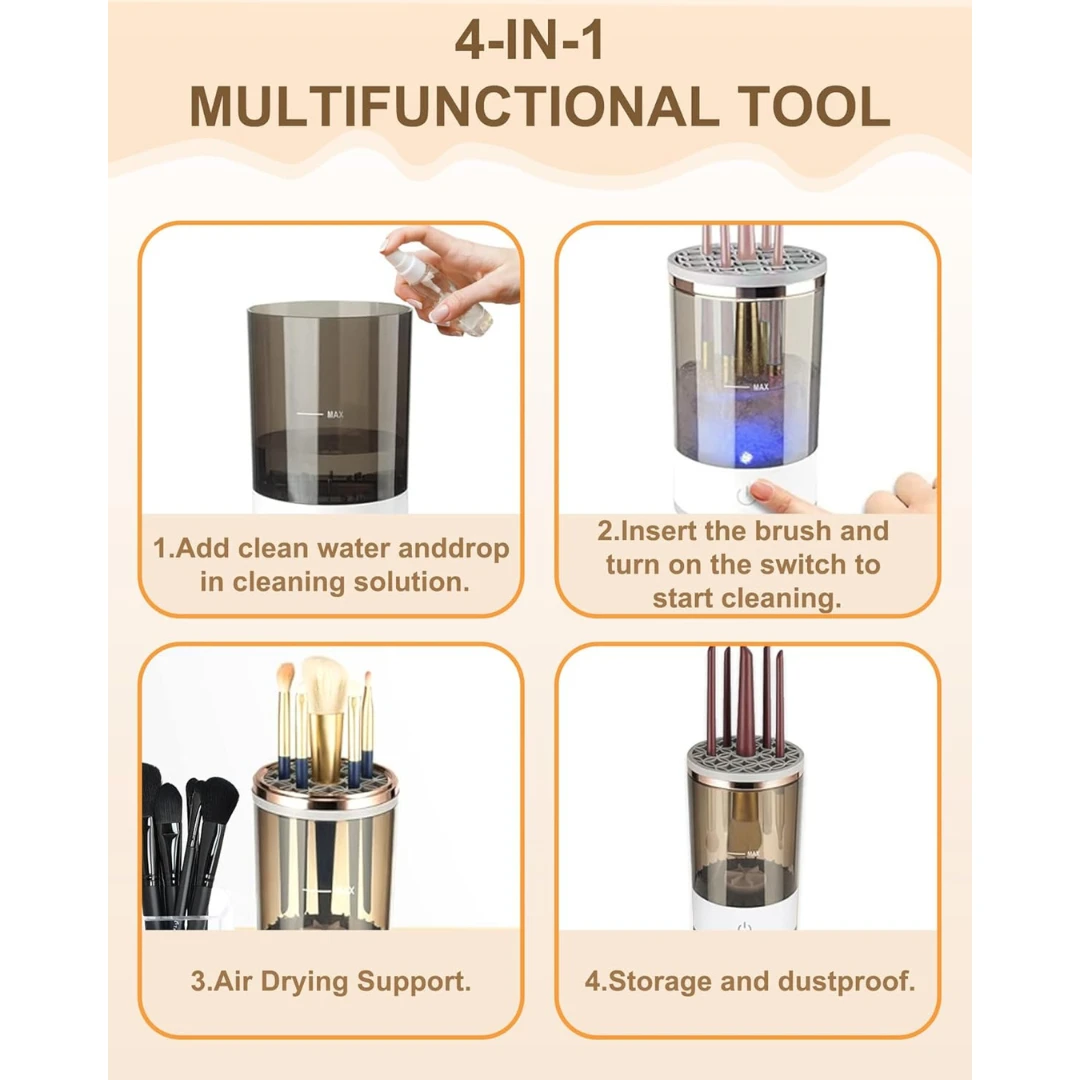 4-IN-1
MULTIFUNCTIONAL TOOL

MAX

1.Add clean water anddrop in cleaning solution.

MAX

2.Insert the brush and turn on the switch to start cleaning.

MAX

3.Air Drying Support.

MAX

4.Storage and dustproof.